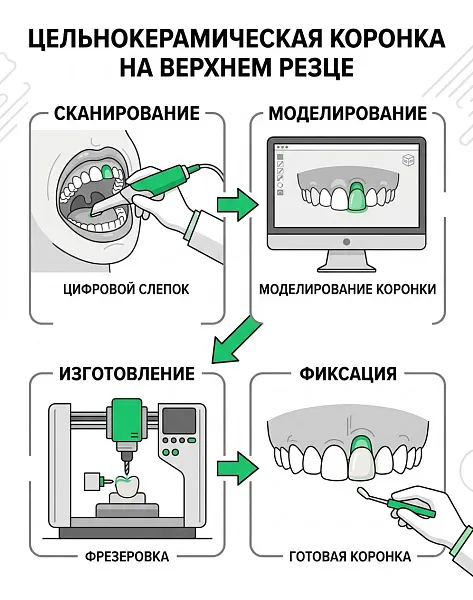 ЦЕЛЬНОКЕРАМИЧЕСКАЯ КОРОНКА НА ВЕРХНЕМ РЕЗЦЕ

СКАНИРОВАНИЕ

ЦИФРОВОЙ СЛЕПОК

МОДЕЛИРОВАНИЕ

МОДЕЛИРОВАНИЕ КОРОНКИ

ИЗГОТОВЛЕНИЕ

ФРЕЗЕРОВКА

ФИКСАЦИЯ

ГОТОВАЯ КОРОНКА